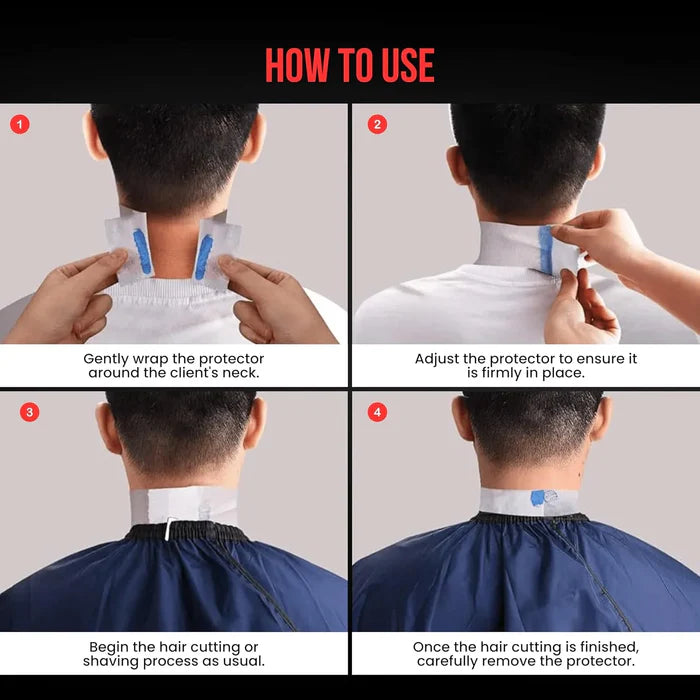 HOW TO USE

1

Gently wrap the protector around the client's neck.

2

Adjust the protector to ensure it is firmly in place.

3

Begin the hair cutting or shaving process as usual.

4

Once the hair cutting is finished, carefully remove the protector.